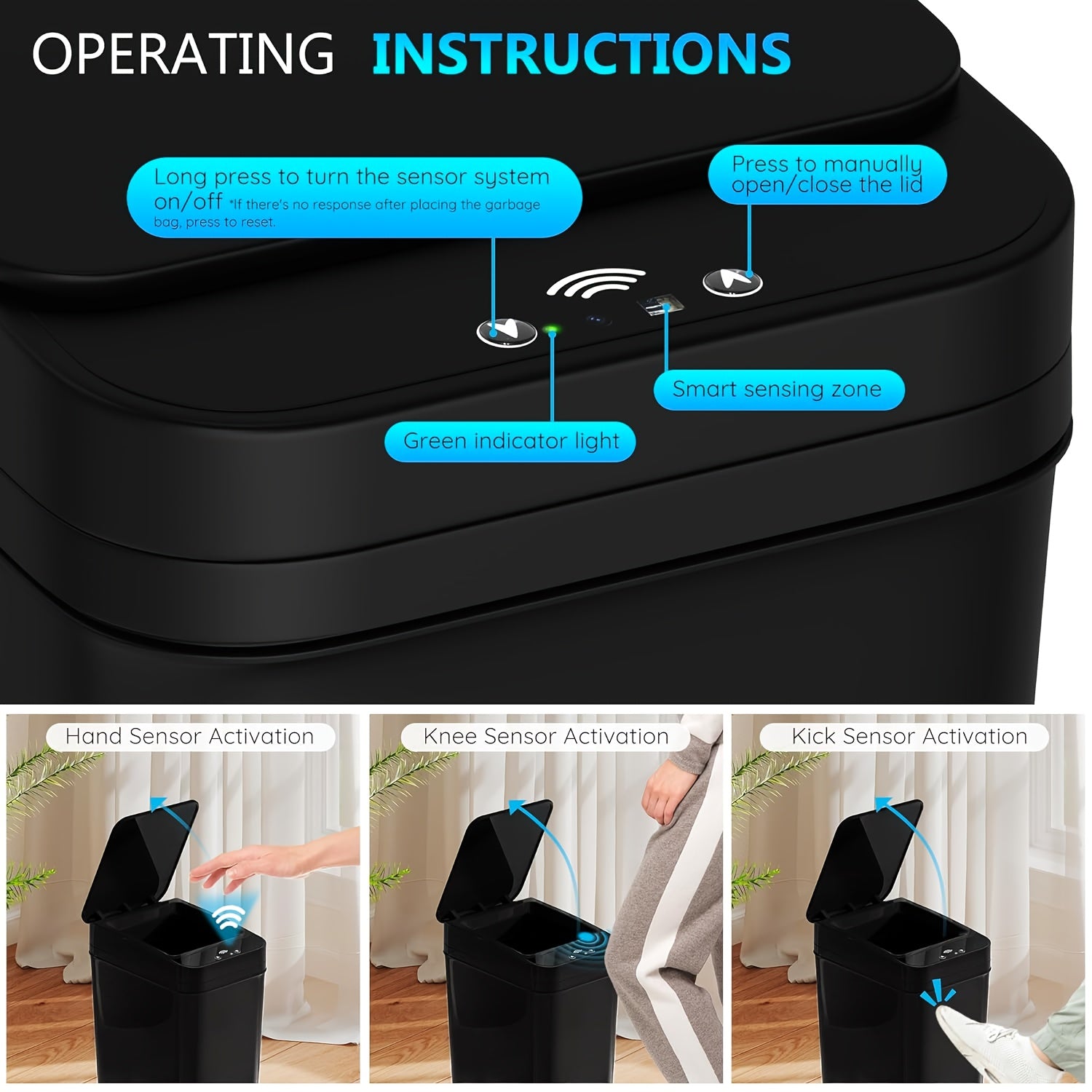 OPERATING INSTRUCTIONS

Long press to turn the sensor system on/off *If there's no response after placing the garbage bag, press to reset.

Press to manually open/close the lid

Smart sensing zone

Green indicator light

Hand Sensor Activation

Knee Sensor Activation

Kick Sensor Activation