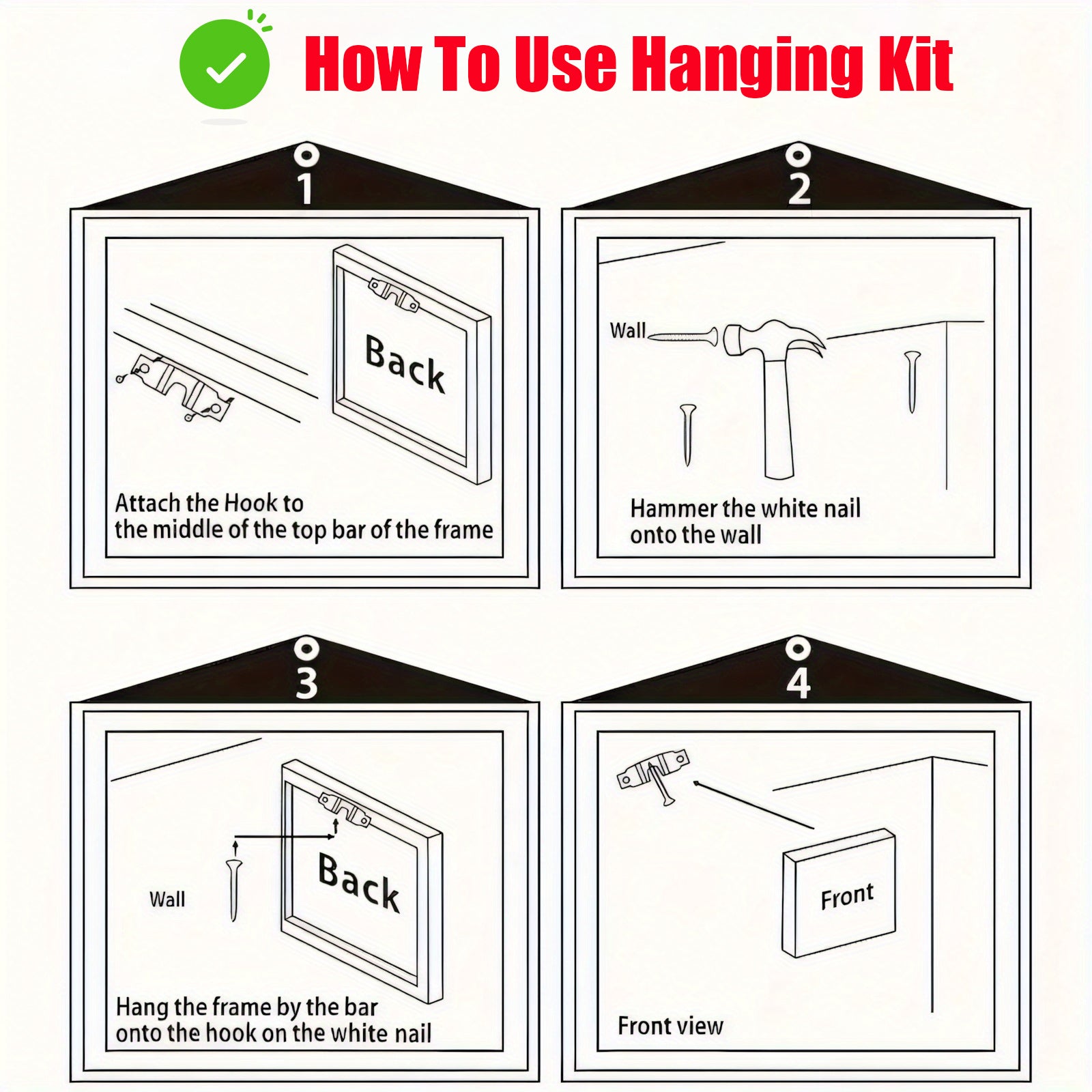 How To Use Hanging Kit

1

Back

Attach the Hook to the middle of the top bar of the frame

2

Wall

Hammer the white nail onto the wall

3

Wall

Back

Hang the frame by the bar onto the hook on the white nail

4

Front

Front view