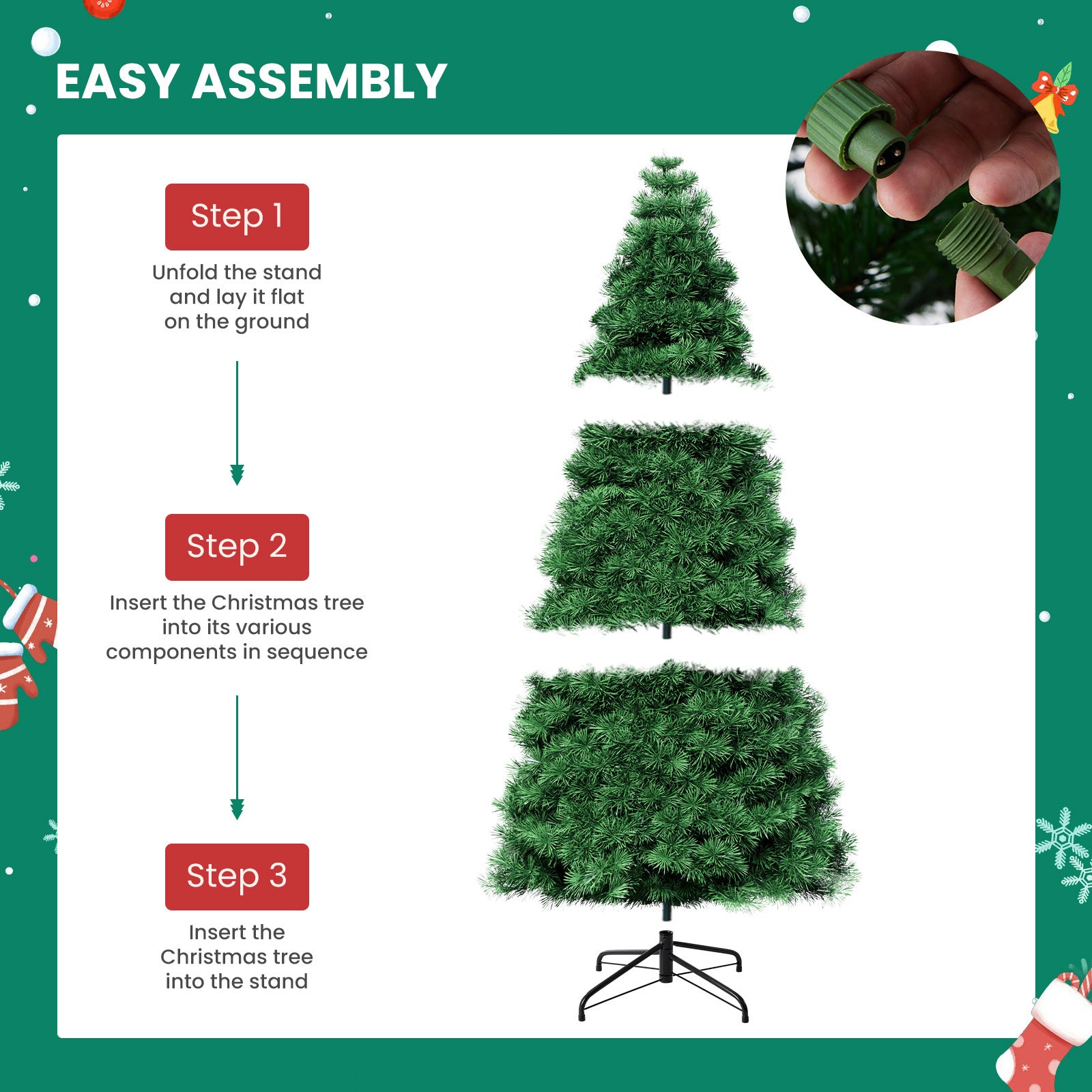 EASY ASSEMBLY

Step 1

Unfold the stand and lay it flat on the ground

Step 2

Insert the Christmas tree into its various components in sequence

Step 3

Insert the Christmas tree into the stand