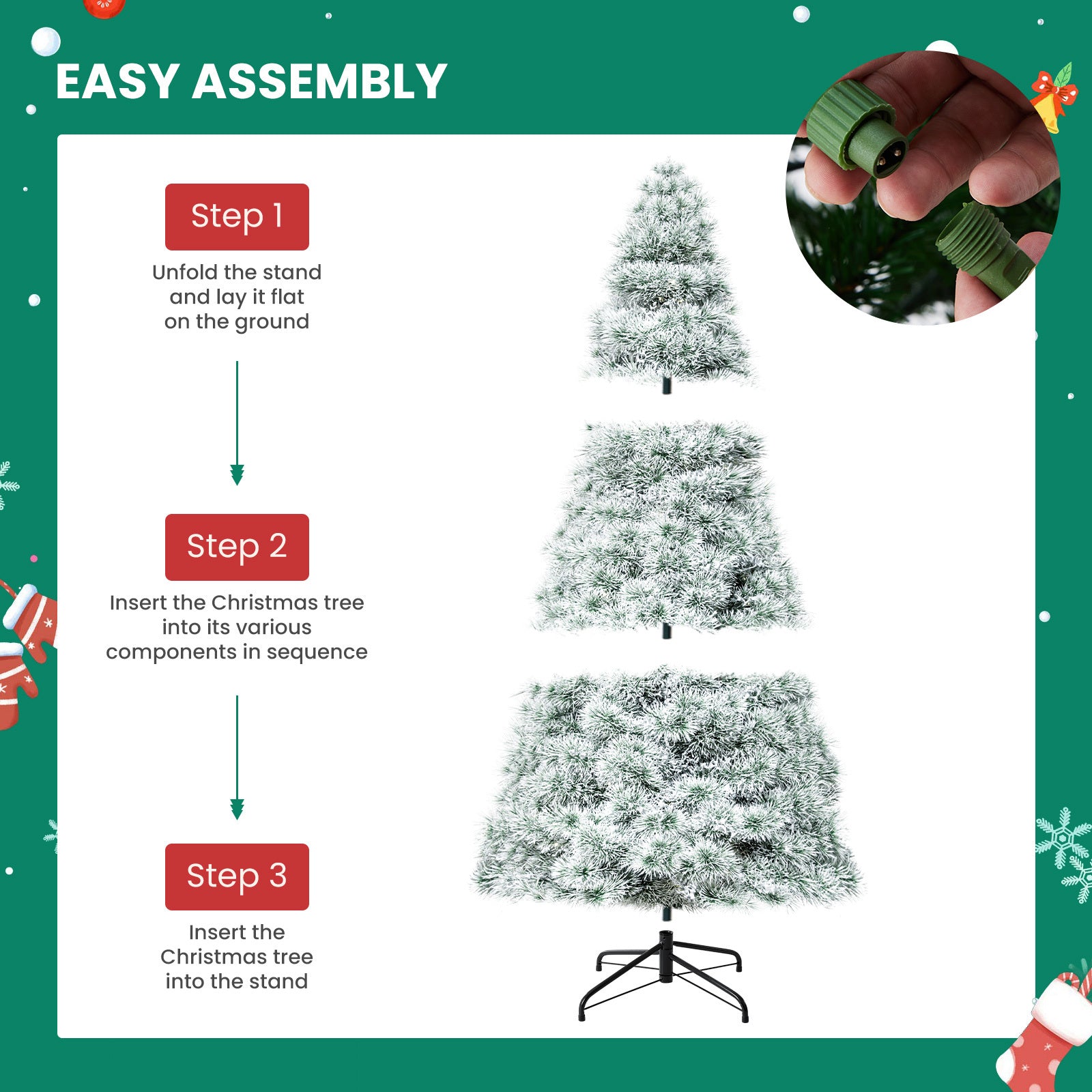 EASY ASSEMBLY

Step 1

Unfold the stand and lay it flat on the ground

Step 2

Insert the Christmas tree into its various components in sequence

Step 3

Insert the Christmas tree into the stand